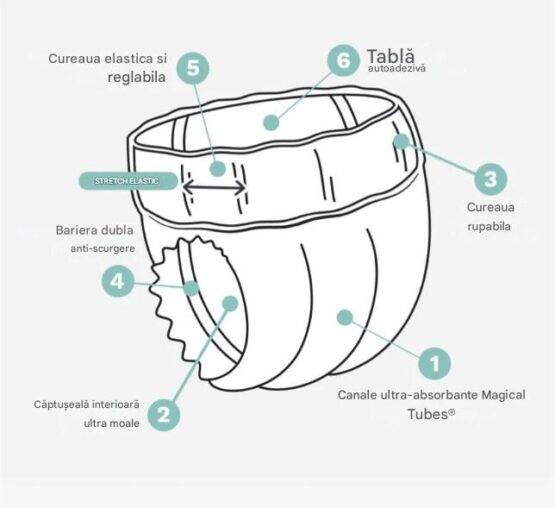 Cureaua elastica si reglabila

5

6

Tablă autoadezivă

STRETCH ELASTIC

3

Cureaua rupabila

Bariera dubla anti-scurgere

4

1

Canale ultra-absorbante Magical Tubes®

Căptușeală interioară ultra moale

2