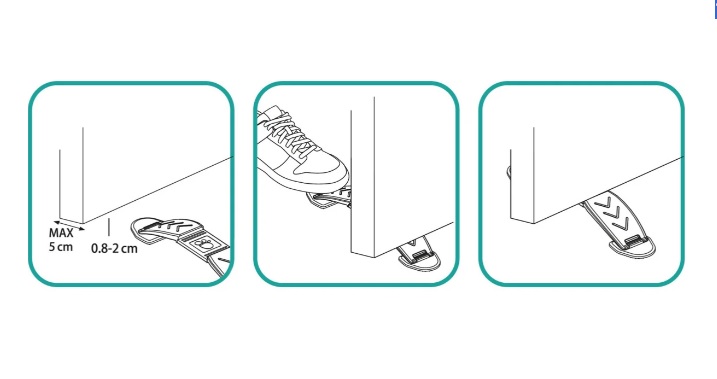 MAX
5 cm
0.8-2 cm