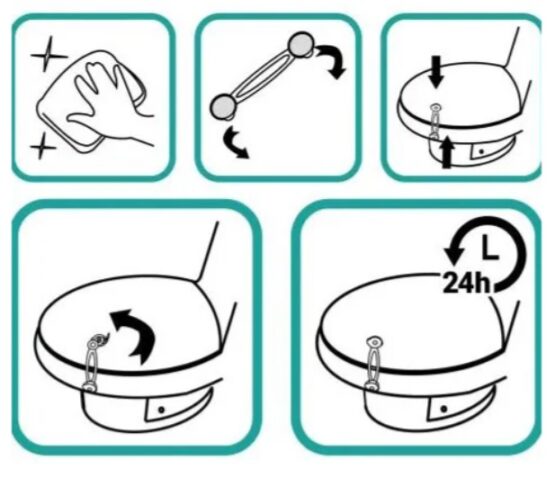 24h