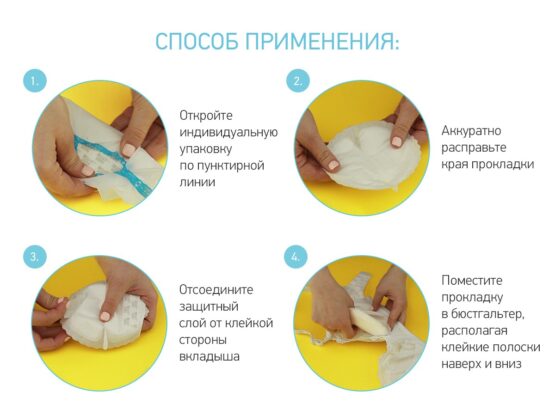 СПОСОБ ПРИМЕНЕНИЯ:

1.

Откройте индивидуальную упаковку по пунктирной линии

2.

Аккуратно расправьте края прокладки

3.

Отсоедините защитный слой от клейкой стороны вкладыша

4.

Поместите прокладку в бюстгальтер, располагая клейкие полоски наверх и вниз