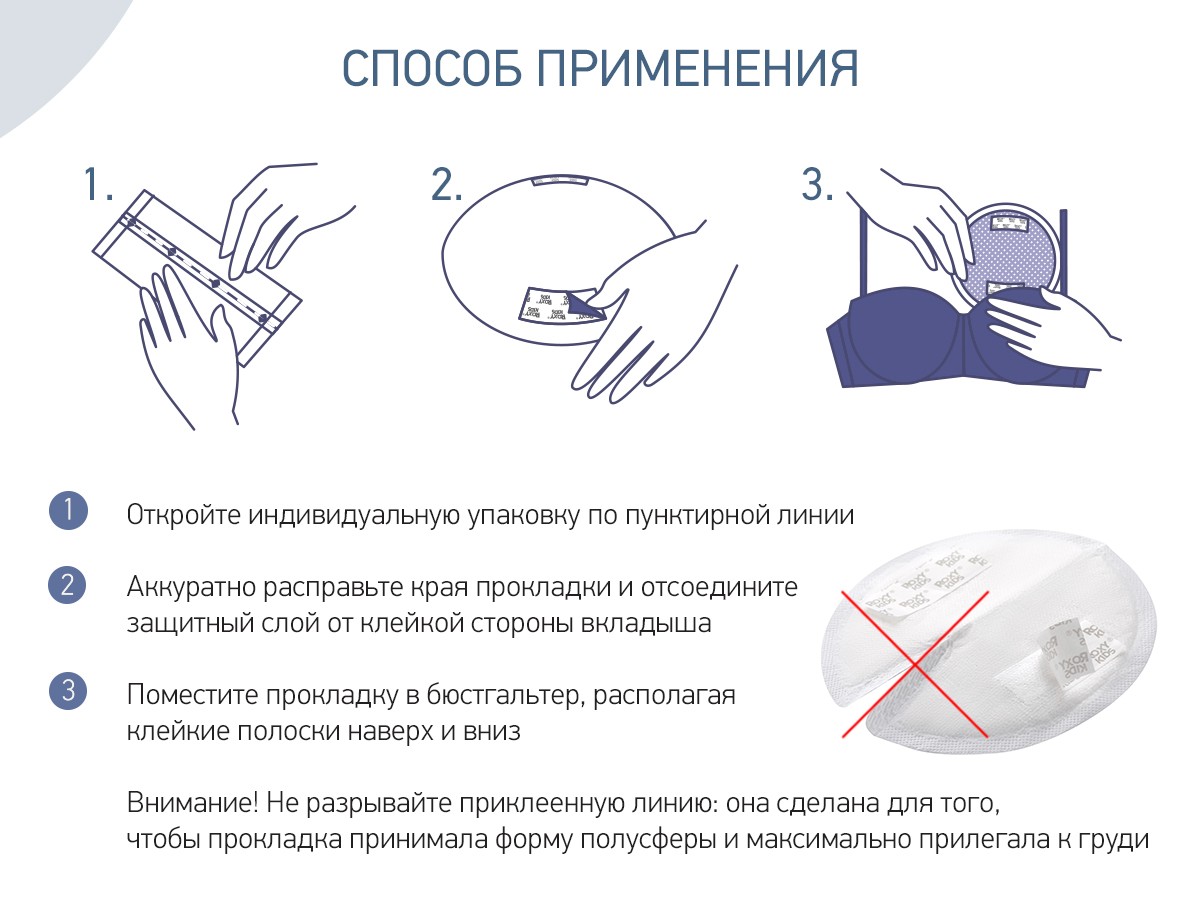 СПОСОБ ПРИМЕНЕНИЯ

1.

2.

3.

1 Откройте индивидуальную упаковку по пунктирной линии

2 Аккуратно расправьте края прокладки и отсоедините защитный слой от клейкой стороны вкладыша

3 Поместите прокладку в бюстгальтер, располагая клейкие полоски наверх и вниз

Внимание! Не разрывайте приклеенную линию: она сделана для того, чтобы прокладка принимала форму полусферы и максимально прилегала к груди