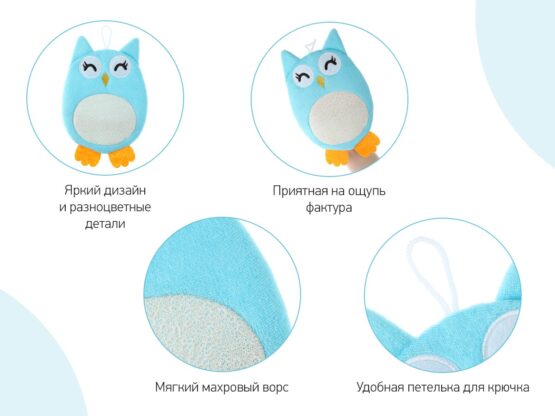 Яркий дизайн
и разноцветные
детали

Приятная на ощупь
фактура

Мягкий махровый ворс

Удобная петелька для крючка