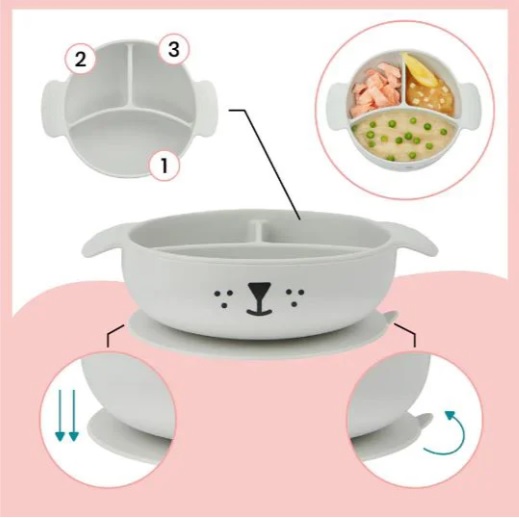 2
3
1