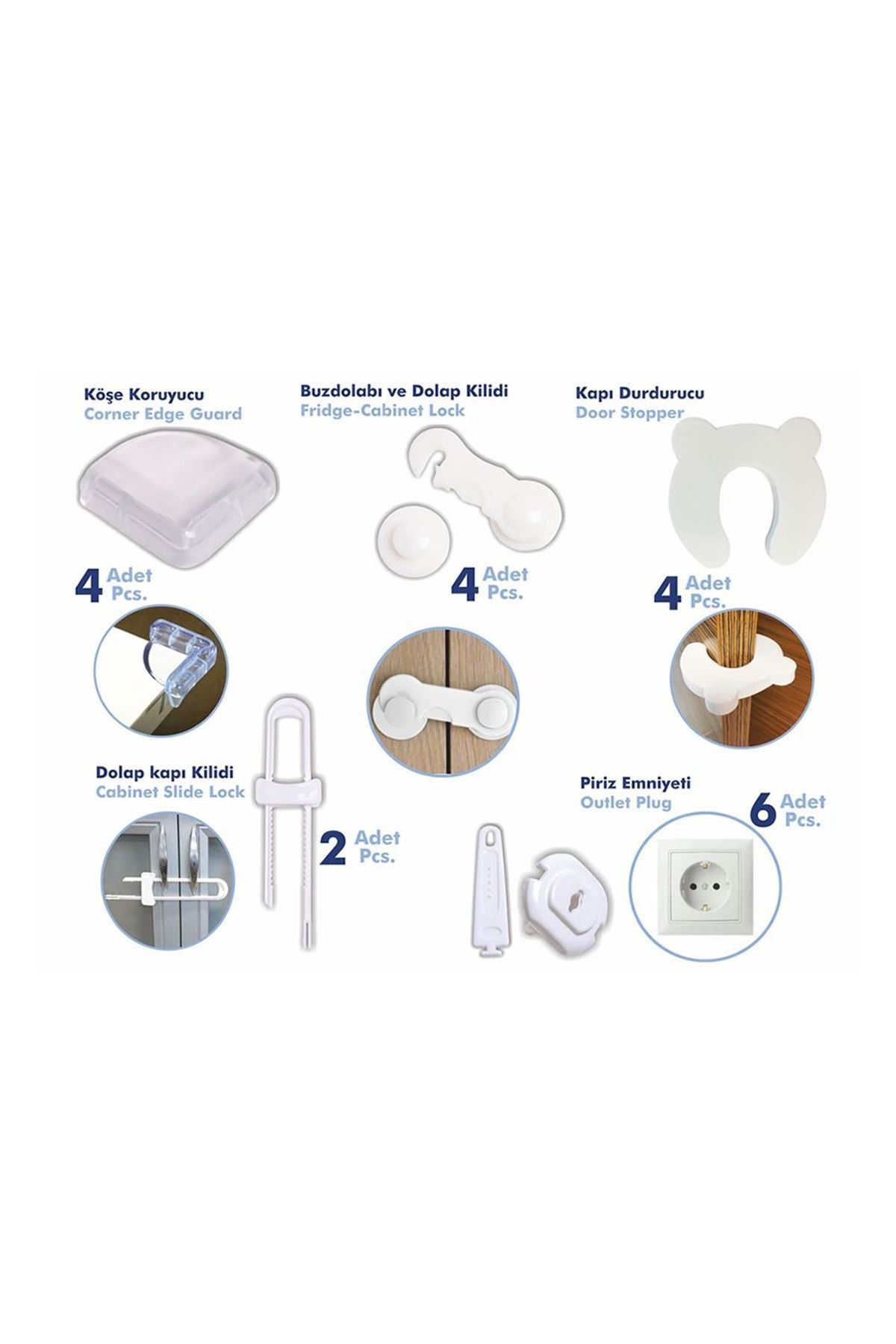 Köşe Koruyucu
Corner Edge Guard

4 Adet Pcs.

Buzdolabı ve Dolap Kilidi
Fridge-Cabinet Lock

4 Adet Pcs.

Kapı Durdurucu
Door Stopper

4 Adet Pcs.

Dolap kapı Kilidi
Cabinet Slide Lock

2 Adet Pcs.

Piriz Emniyeti
Outlet Plug

6 Adet Pcs.