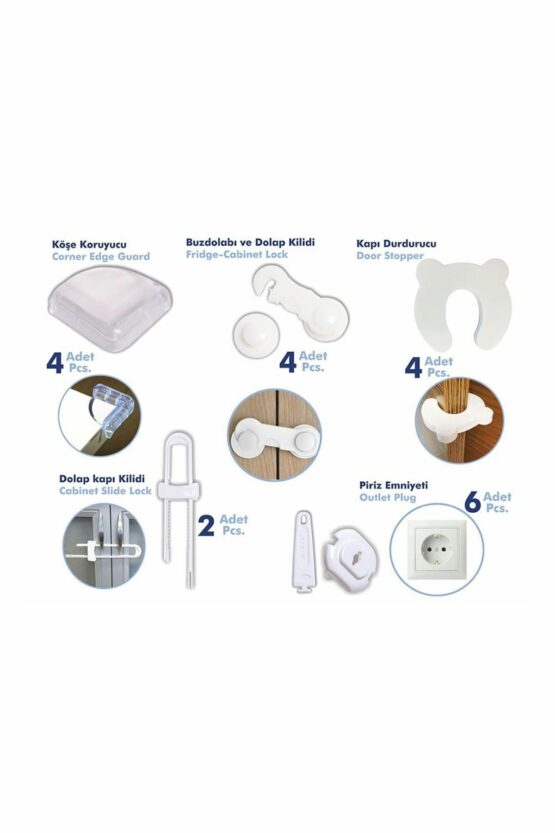 Köşe Koruyucu
Corner Edge Guard

4 Adet
Pcs.

Buzdolabı ve Dolap Kilidi
Fridge-Cabinet Lock

4 Adet
Pcs.

Kapı Durdurucu
Door Stopper

4 Adet
Pcs.

Dolap kapı Kilidi
Cabinet Slide Lock

2 Adet
Pcs.

Piriz Emniyeti
Outlet Plug

6 Adet
Pcs.