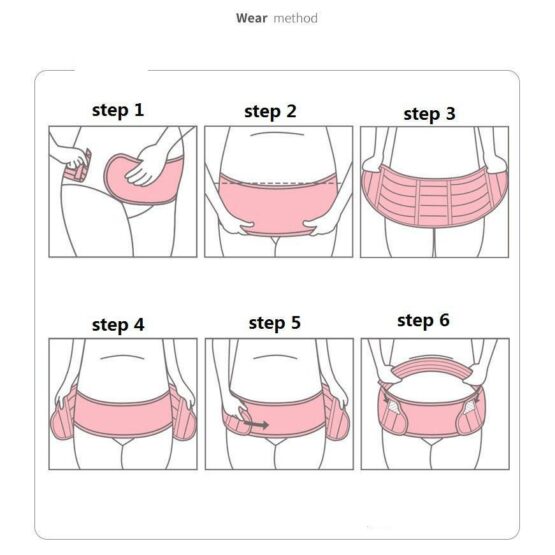 Wear method

step 1

step 2

step 3

step 4

step 5

step 6