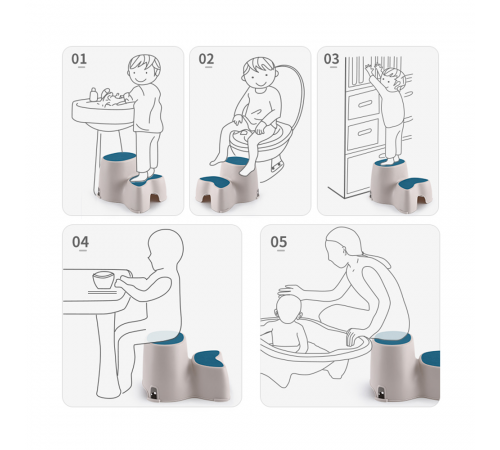 01

02

03

04

05