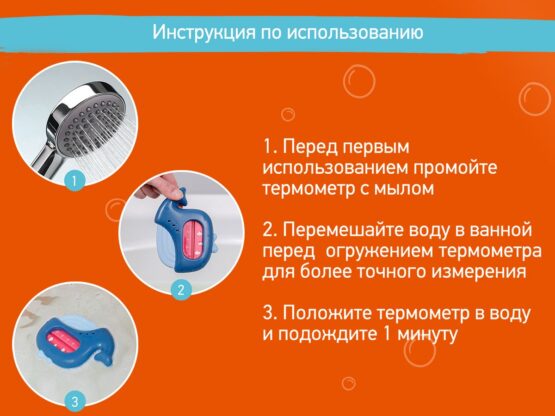 Инструкция по использованию

1

2

3

1. Перед первым использованием промойте термометр с мылом

2. Перемешайте воду в ванной перед огружением термометра для более точного измерения

3. Положите термометр в воду и подождите 1 минуту