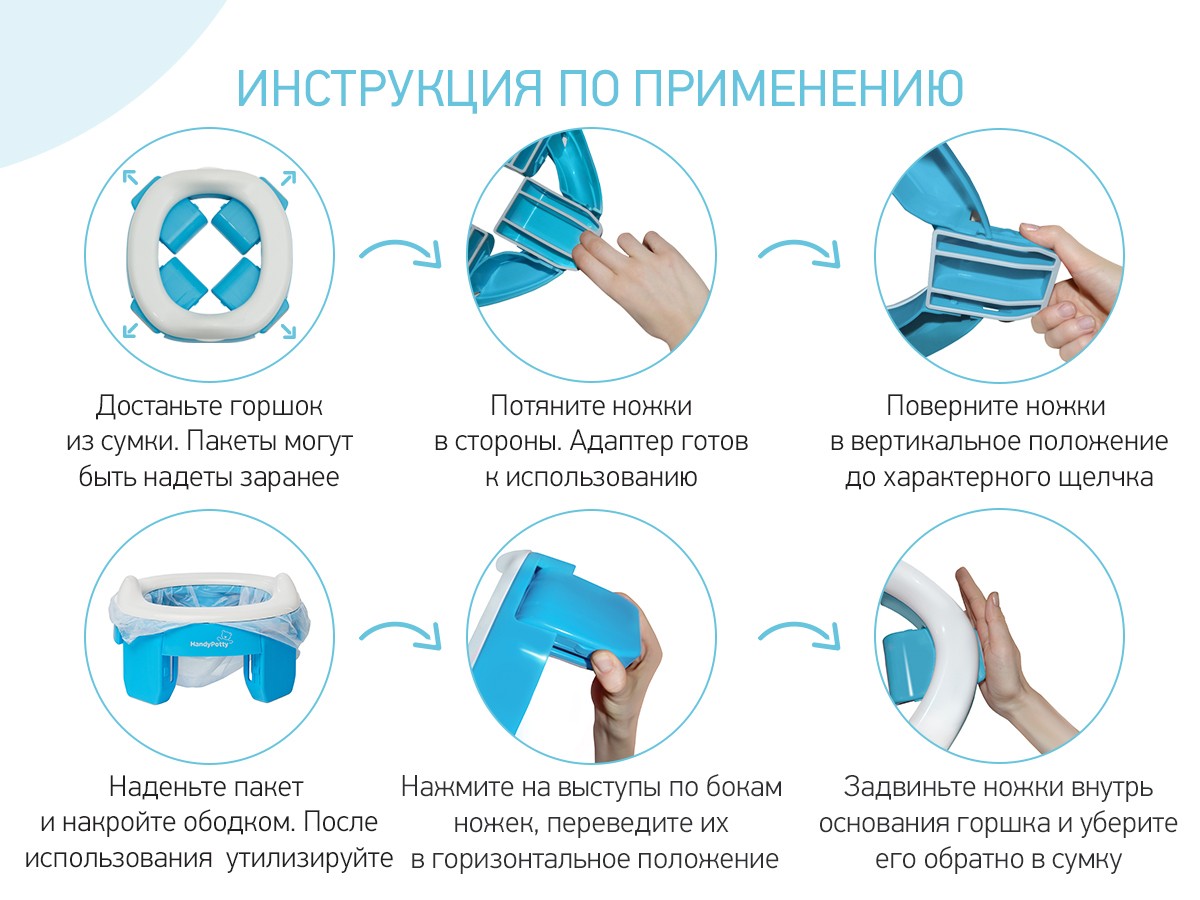 ИНСТРУКЦИЯ ПО ПРИМЕНЕНИЮ

Достаньте горшок из сумки. Пакеты могут быть надеты заранее

Потяните ножки в стороны. Адаптер готов к использованию

Поверните ножки в вертикальное положение до характерного щелчка

HandyPotty

Наденьте пакет и накройте ободком. После использования утилизируйте

Нажмите на выступы по бокам ножек, переведите их в горизонтальное положение

Задвиньте ножки внутрь основания горшка и уберите его обратно в сумку